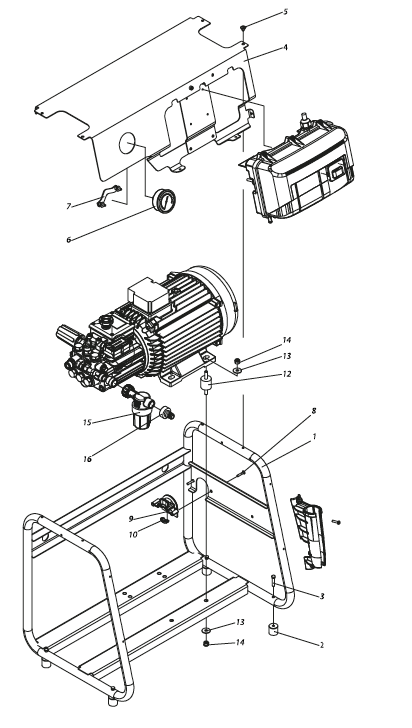 5
4
7
6
14
13
12
15
16
8
1
9
10
3
13
14
2