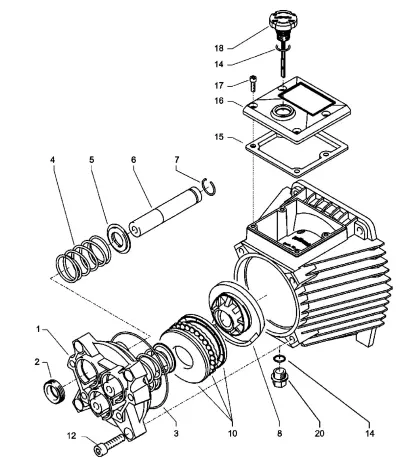 18
14
17
16
15
4
5
6
7
1
2
12
3
10
8
20
14