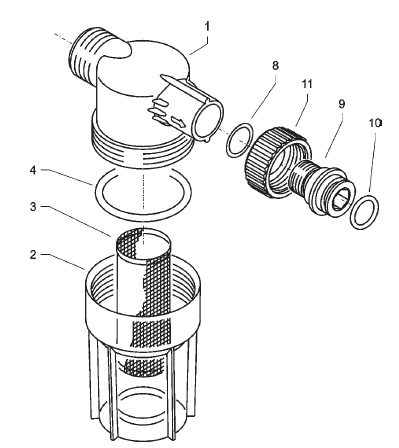 1
8
11
9
10
4
3
2